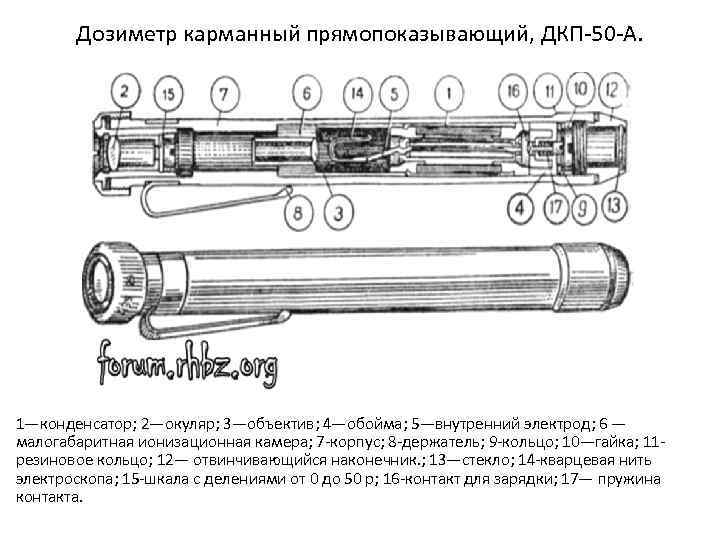 Дозиметр карманный прямопоказывающий, ДКП-50-А.

2 15 7 6 14 5 1 16 11 10 12

8 3 4 17 9 13

forum.rhbz.org

1—конденсатор; 2—окуляр; 3—объектив; 4—обойма; 5—внутренний электрод; 6 — малогабаритная ионизационная камера; 7-корпус; 8-держатель; 9-кольцо; 10—гайка; 11-резиновое кольцо; 12— отвинчивающийся наконечник.; 13—стекло; 14-кварцевая нить электроскопа; 15-шкала с делениями от 0 до 50 р; 16-контакт для зарядки; 17— пружина контакта.